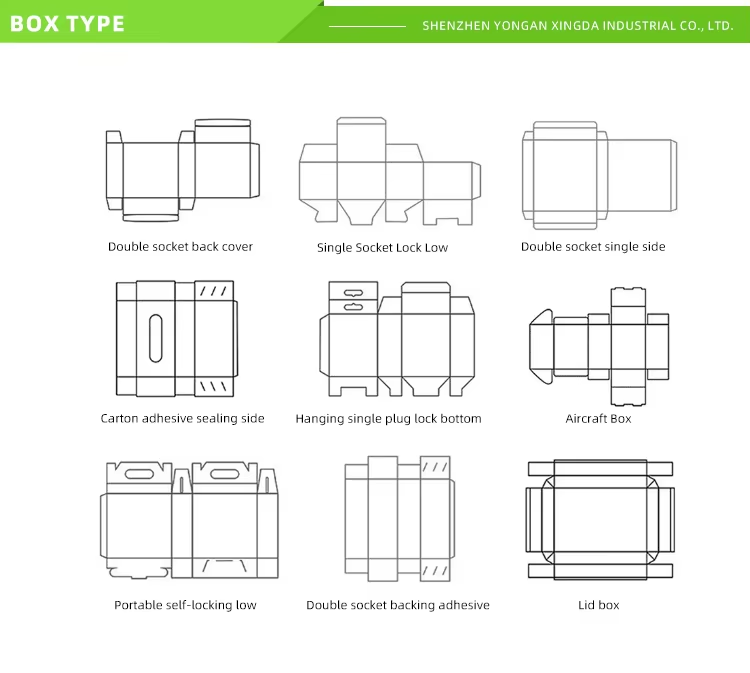 BOX TYPE

SHENZHEN YONGAN XINGDA INDUSTRIAL CO., LTD.

Double socket back cover

Single Socket Lock Low

Double socket single side

Carton adhesive sealing side

Hanging single plug lock bottom

Aircraft Box

Portable self-locking low

Double socket backing adhesive

Lid box